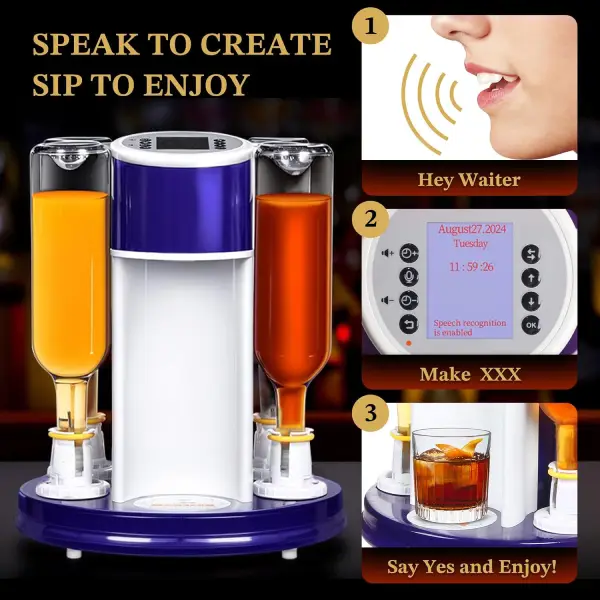 SPEAK TO CREATE
SIP TO ENJOY

1

Hey Waiter

2

August27.2024
Tuesday
11 : 59 :26
Speech recognition is enabled

OK

Make XXX

3

Say Yes and Enjoy!